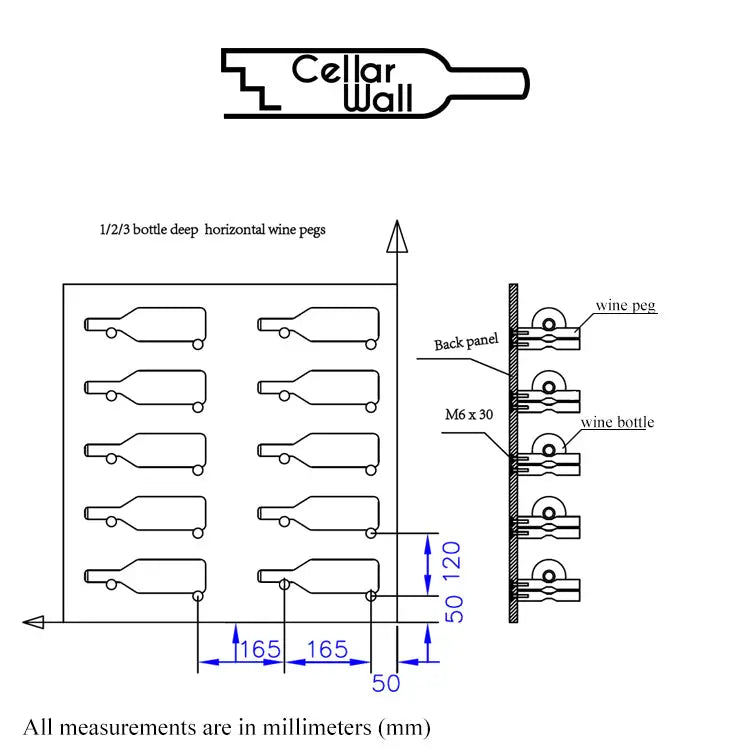 Cellar Wall

1/2/3 bottle deep horizontal wine pegs

wine peg

Back panel

M6 x 30

wine bottle

120

50

165

165

50

All measurements are in millimeters (mm)