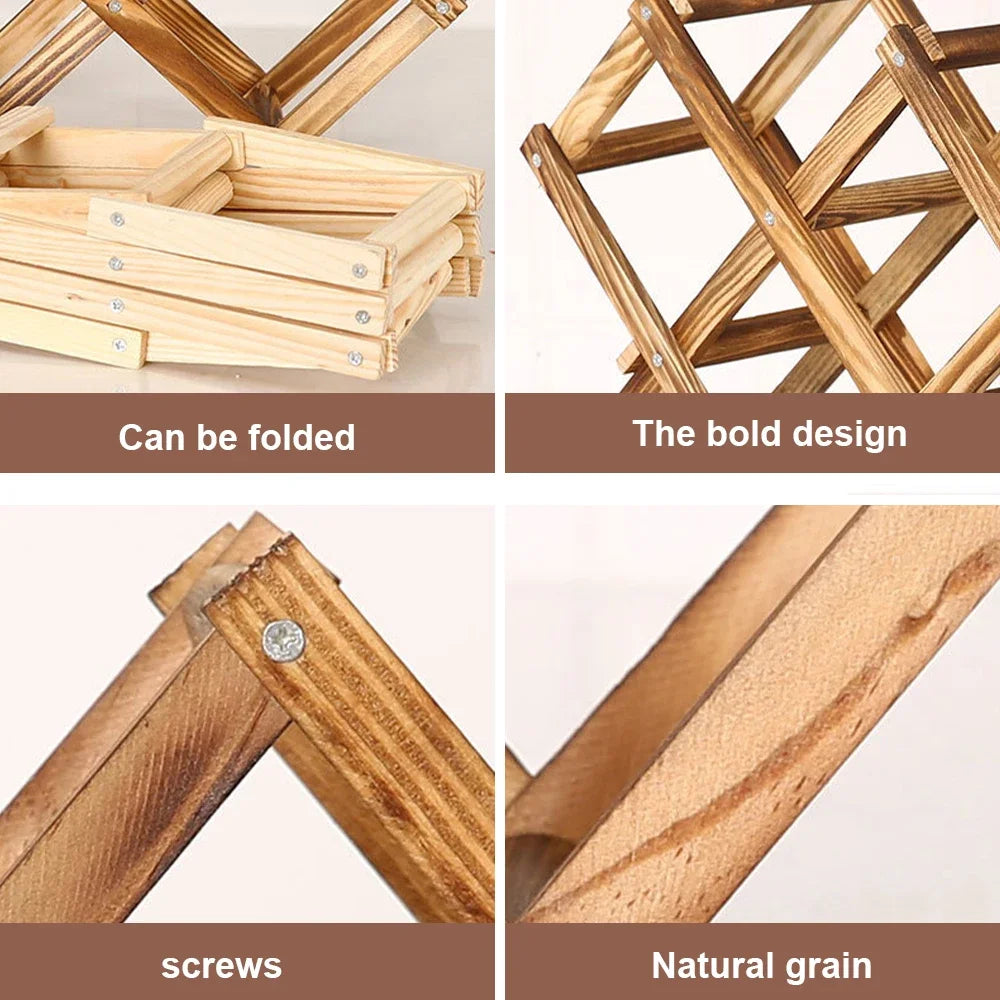 Can be folded

The bold design

screws

Natural grain