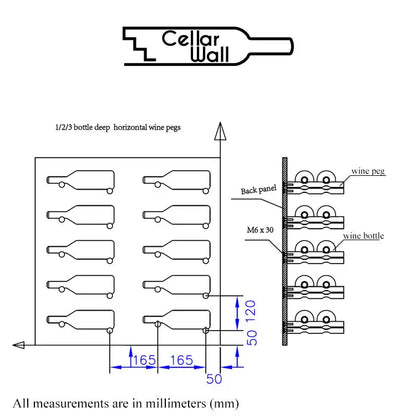 Cellar Wall

1/2/3 bottle deep horizontal wine pegs

wine peg
Back panel
M6 x 30
wine bottle

120
50
165
165
50

All measurements are in millimeters (mm)